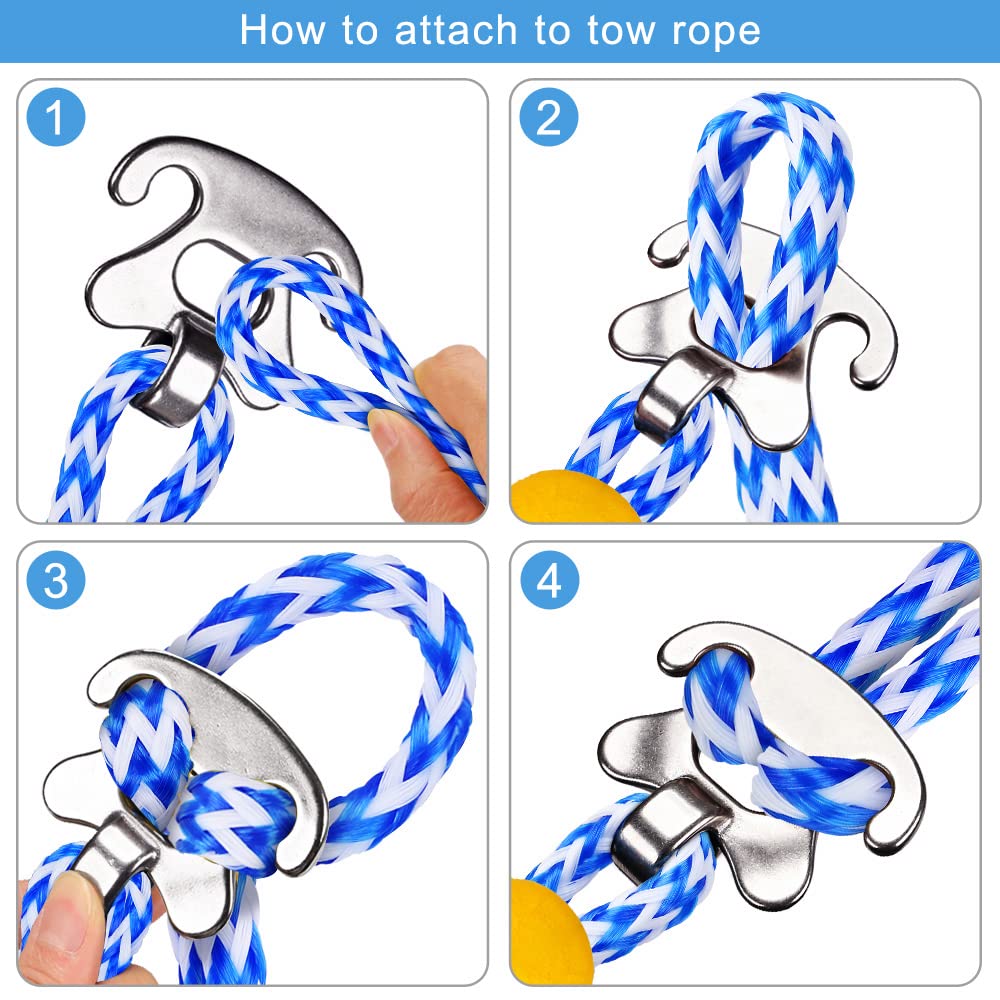 How to attach to tow rope

1

2

3

4